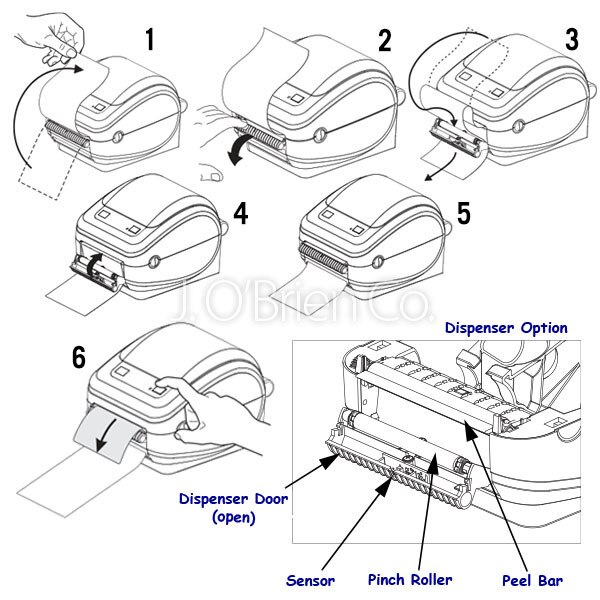 1

2

3

4

5

J. O'Brien Co.

6

Dispenser Option

Dispenser Door (open)

Sensor

Pinch Roller

Peel Bar